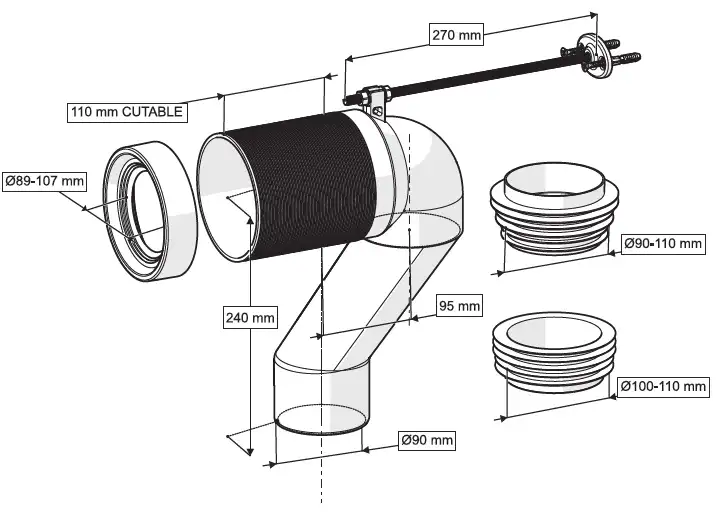 270 mm

110 mm CUTABLE

Ø89-107 mm

Ø90-110 mm

240 mm

95 mm

Ø100-110 mm

Ø90 mm