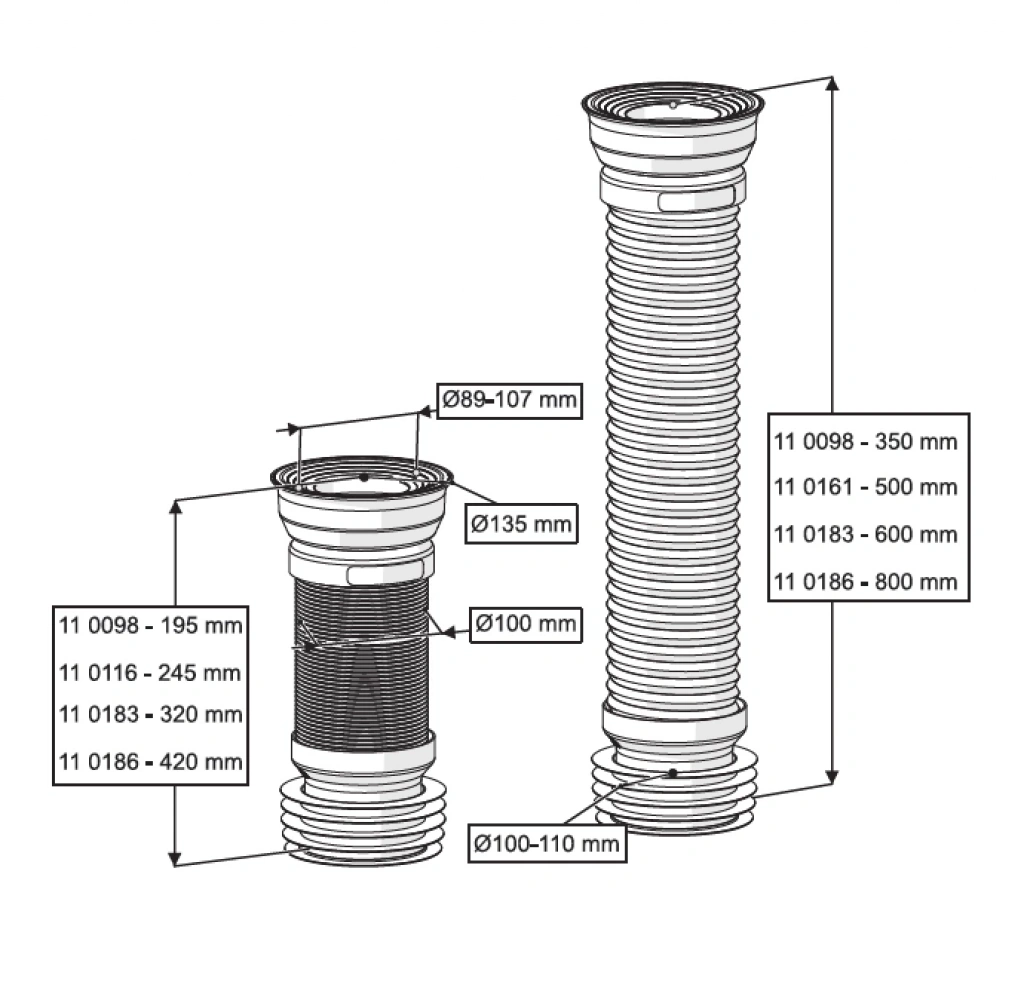 Ø89-107 mm

Ø135 mm

Ø100 mm

11 0098 - 195 mm
11 0116 - 245 mm
11 0183 - 320 mm
11 0186 - 420 mm

11 0098 - 350 mm
11 0161 - 500 mm
11 0183 - 600 mm
11 0186 - 800 mm

Ø100-110 mm