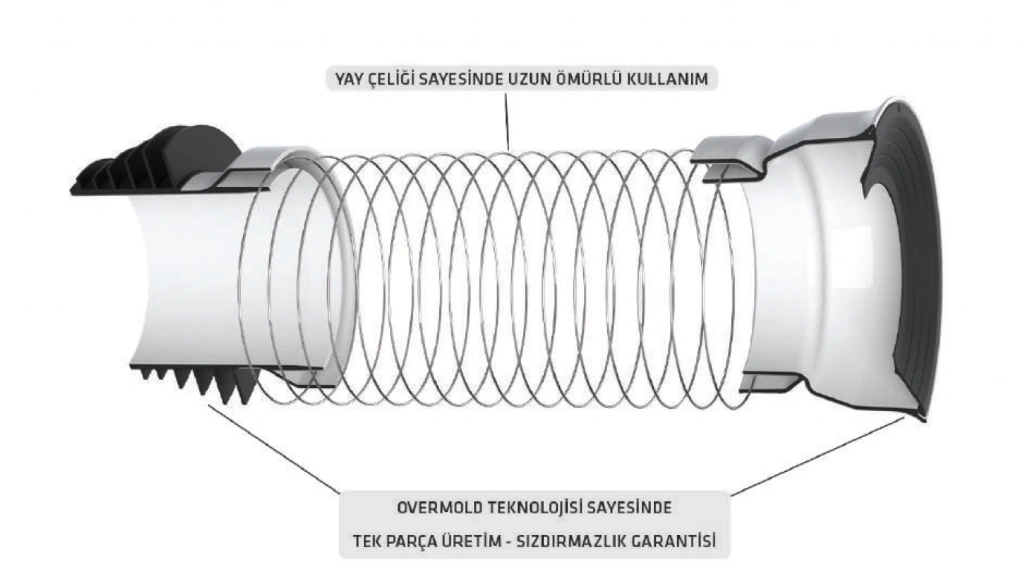 YAY ÇELİĞİ SAYESİNDE UZUN ÖMÜRLÜ KULLANIM

OVERMOLD TEKNOLOJİSİ SAYESİNDE
TEK PARÇA ÜRETİM - SIZDIRMAZLIK GARANTİSİ