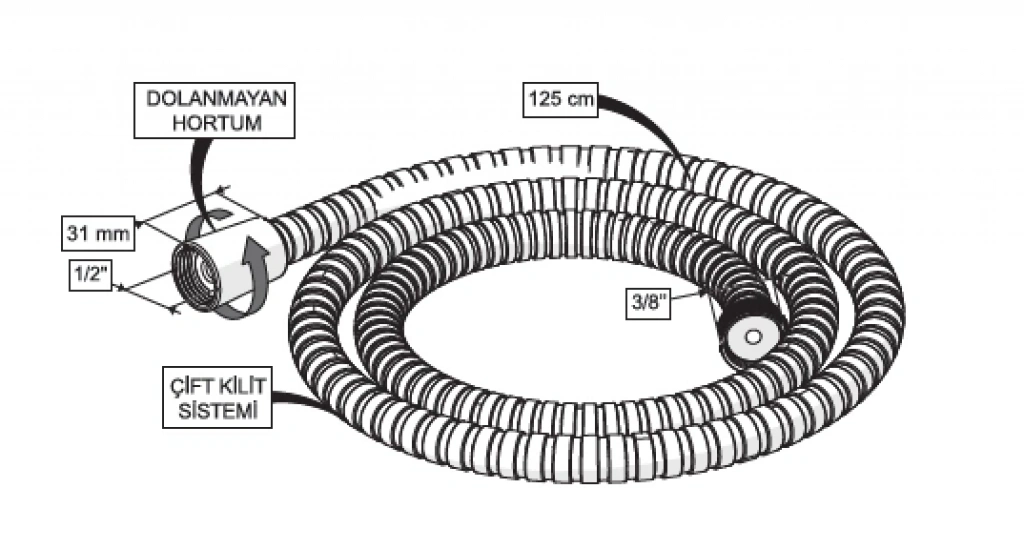 DOLANMAYAN HORTUM

125 cm

31 mm

1/2"

3/8"

ÇİFT KİLİT SİSTEMİ