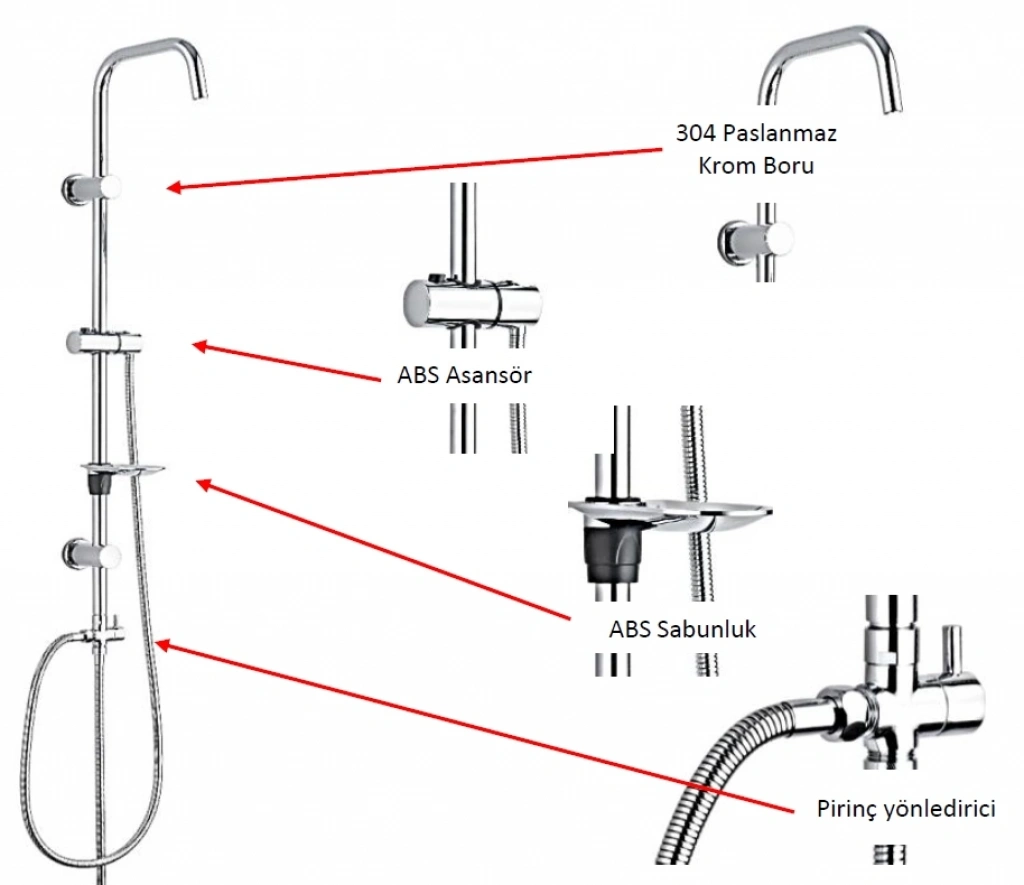 304 Paslanmaz Krom Boru

ABS Asansör

ABS Sabunluk

Pirinç yönledirici