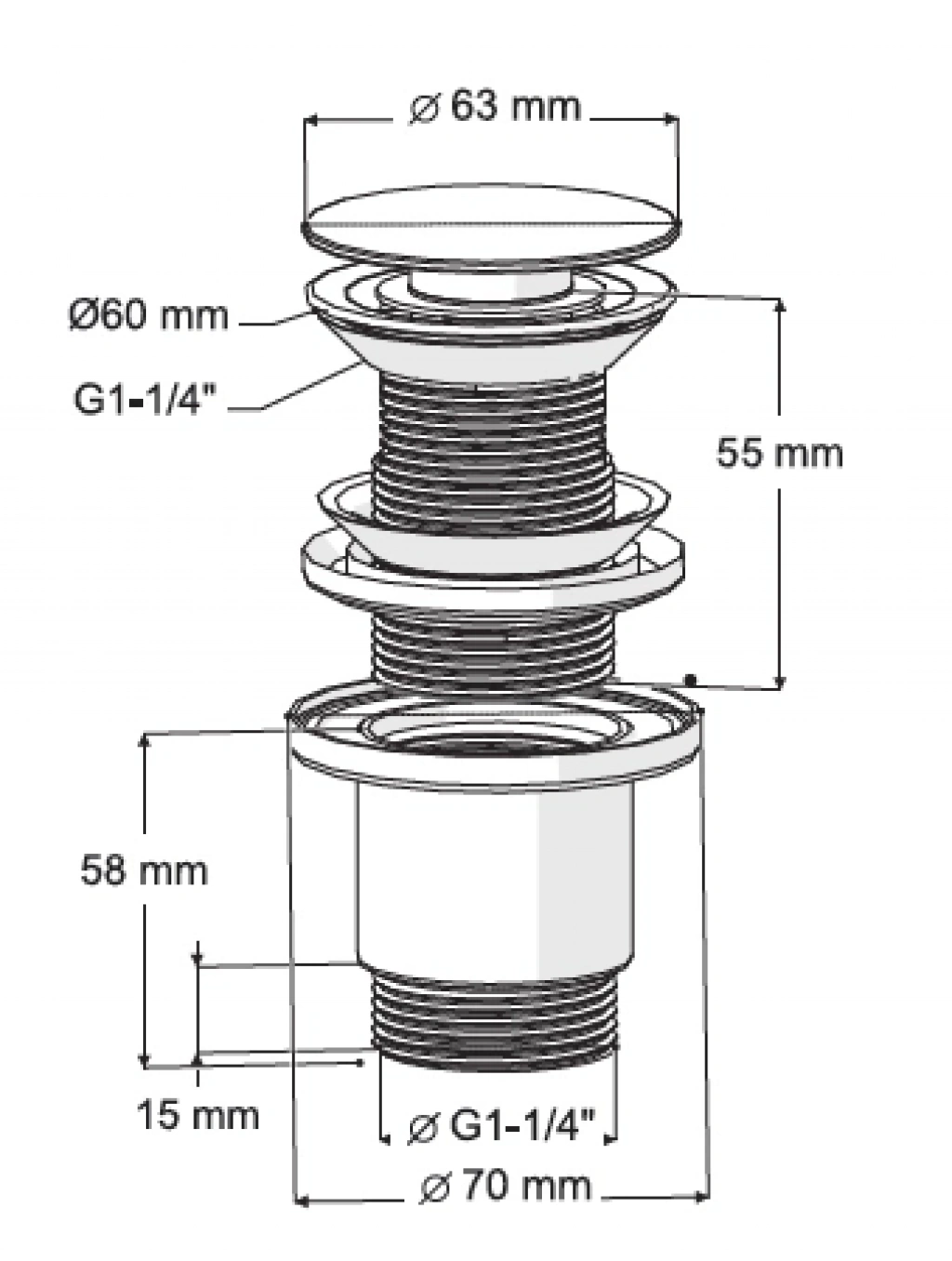 ⌀ 63 mm

Ø60 mm

G1-1/4"

55 mm

58 mm

15 mm

⌀ G1-1/4"

⌀ 70 mm