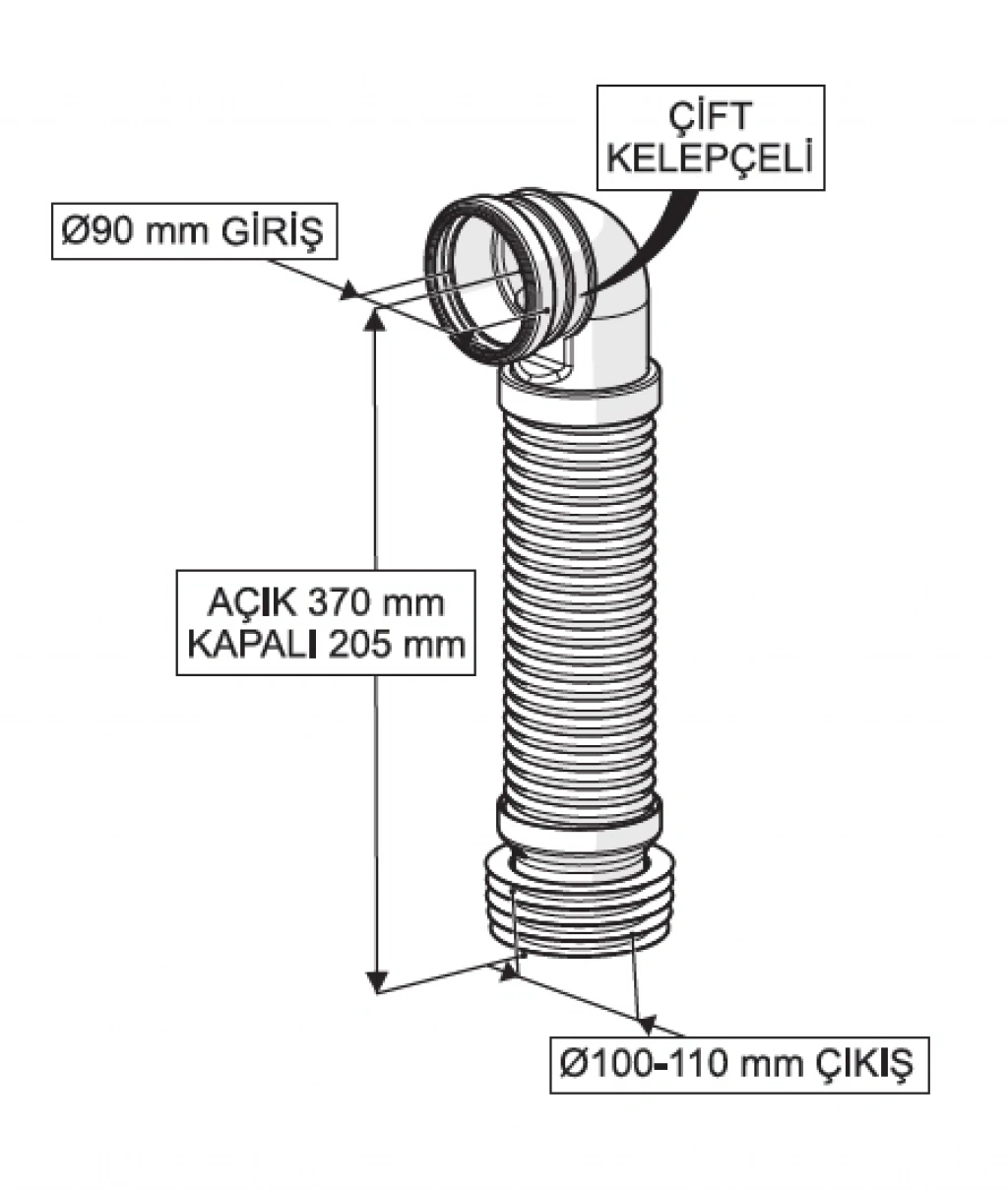 ÇİFT KELEPÇELİ

Ø90 mm GİRİŞ

AÇIK 370 mm
KAPALI 205 mm

Ø100-110 mm ÇIKIŞ