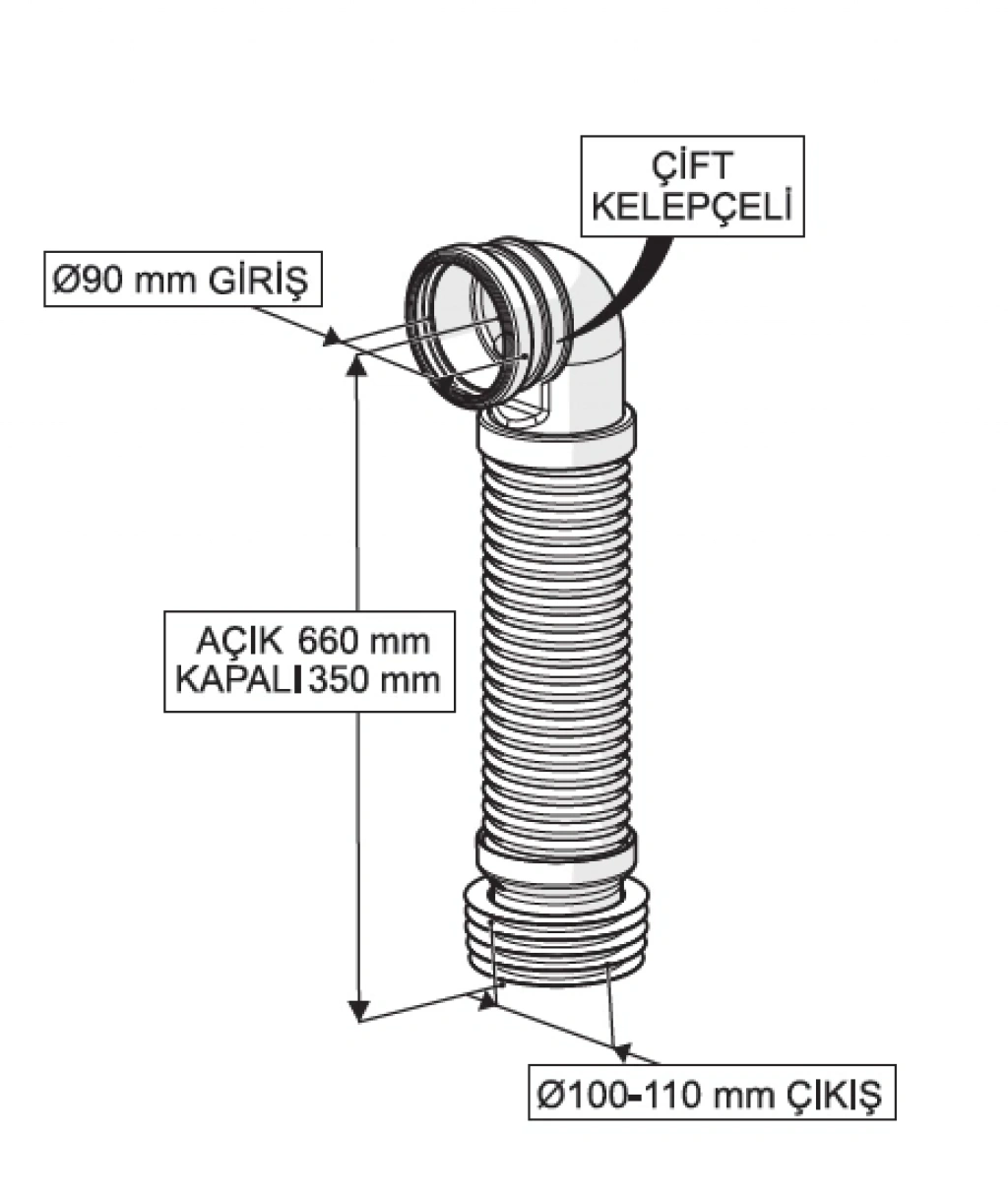 ÇİFT KELEPÇELİ

Ø90 mm GİRİŞ

AÇIK 660 mm
KAPALI 350 mm

Ø100-110 mm ÇIKIŞ