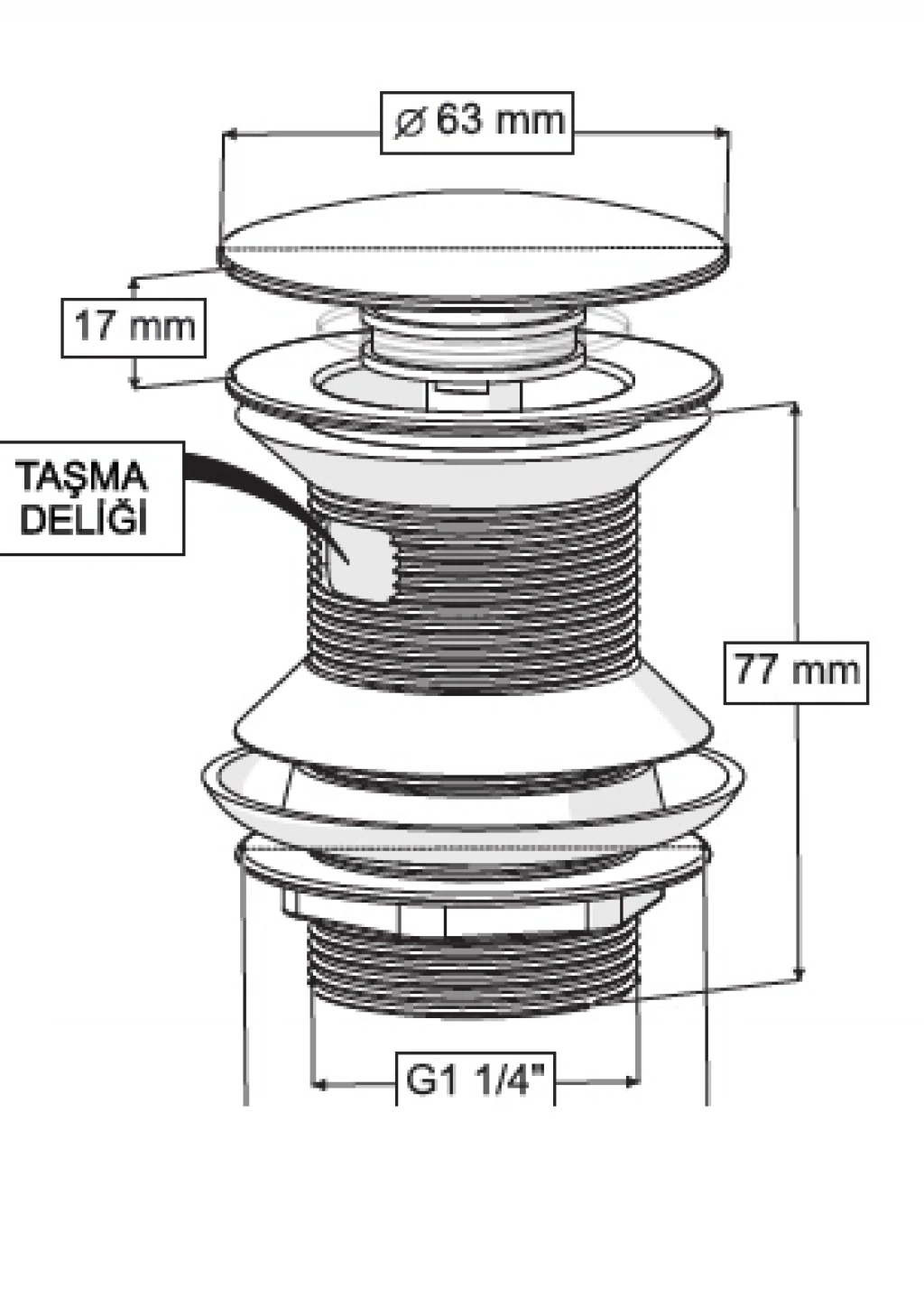 ⌀ 63 mm

17 mm

TAŞMA DELİĞİ

77 mm

G1 1/4"