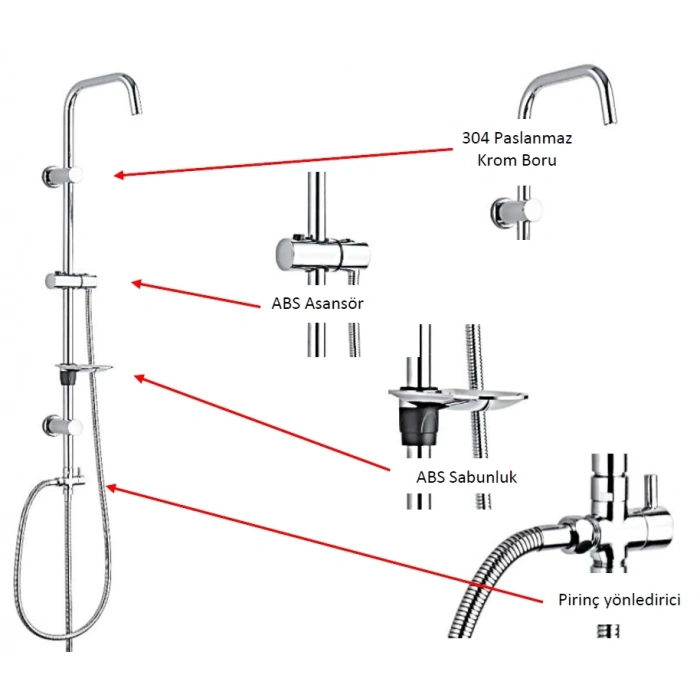 304 Paslanmaz
Krom Boru

ABS Asansör

ABS Sabunluk

Pirinç yönledirici