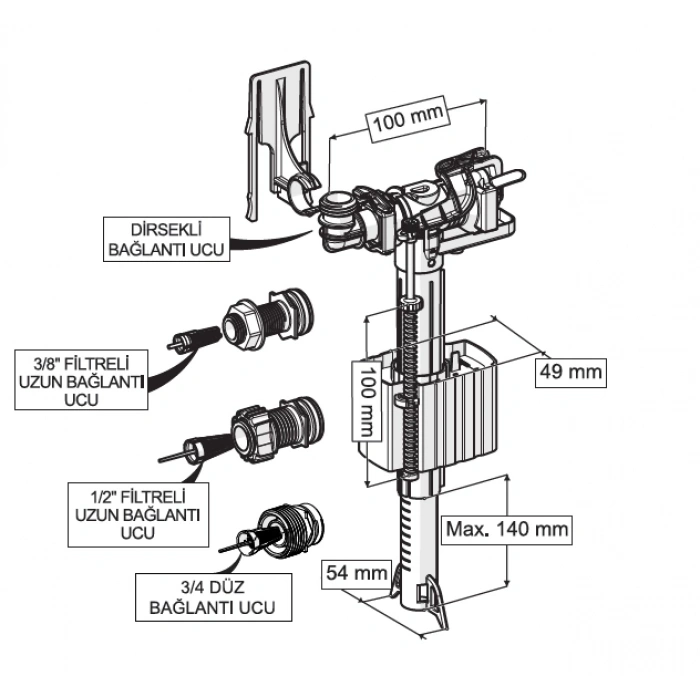 100 mm

DİRSEKLİ BAĞLANTI UCU

3/8" FİLTRELİ UZUN BAĞLANTI UCU

100 mm

49 mm

1/2" FİLTRELİ UZUN BAĞLANTI UCU

Max. 140 mm

54 mm

3/4 DÜZ BAĞLANTI UCU