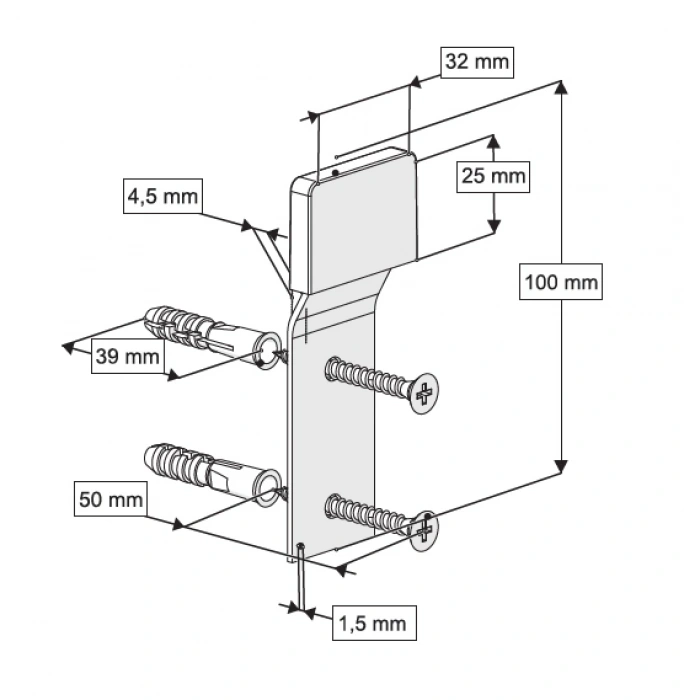 32 mm
25 mm
4,5 mm
100 mm
39 mm
50 mm
1,5 mm