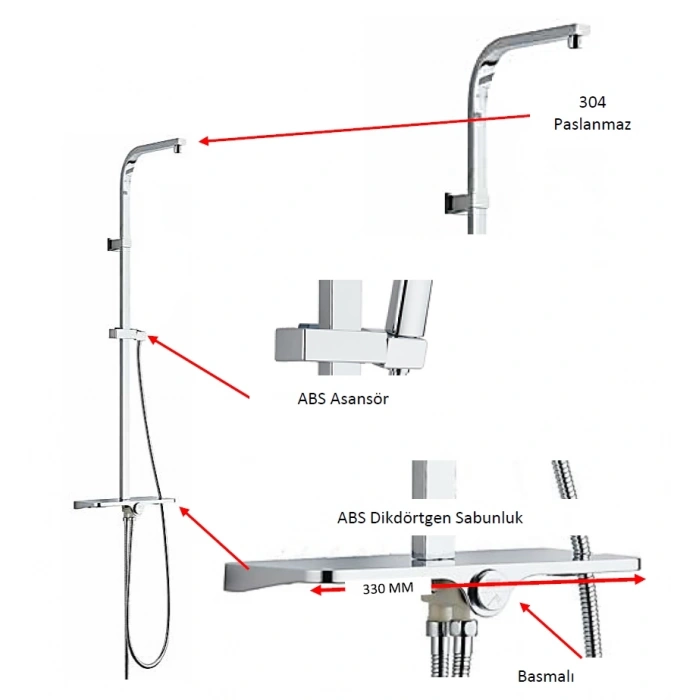 304
Paslanmaz

ABS Asansör

ABS Dikdörtgen Sabunluk

330 MM

Basmalı