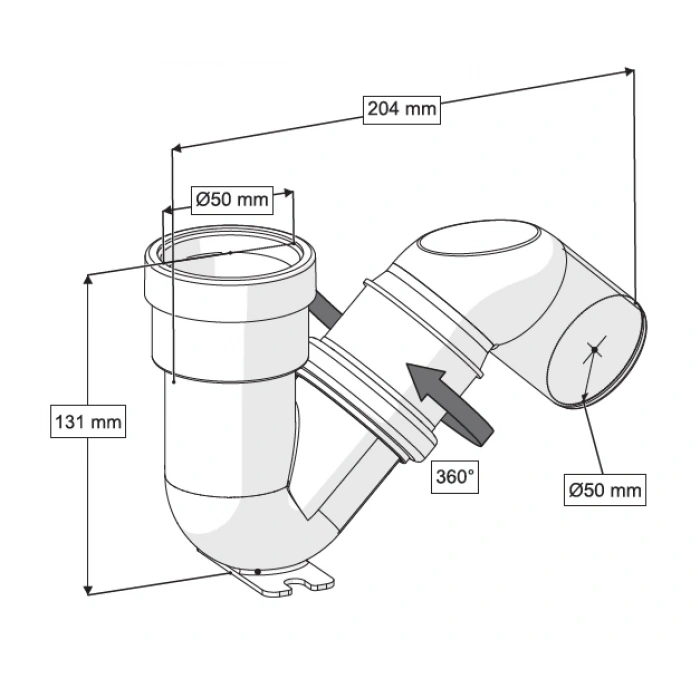 204 mm

Ø50 mm

131 mm

360°

Ø50 mm