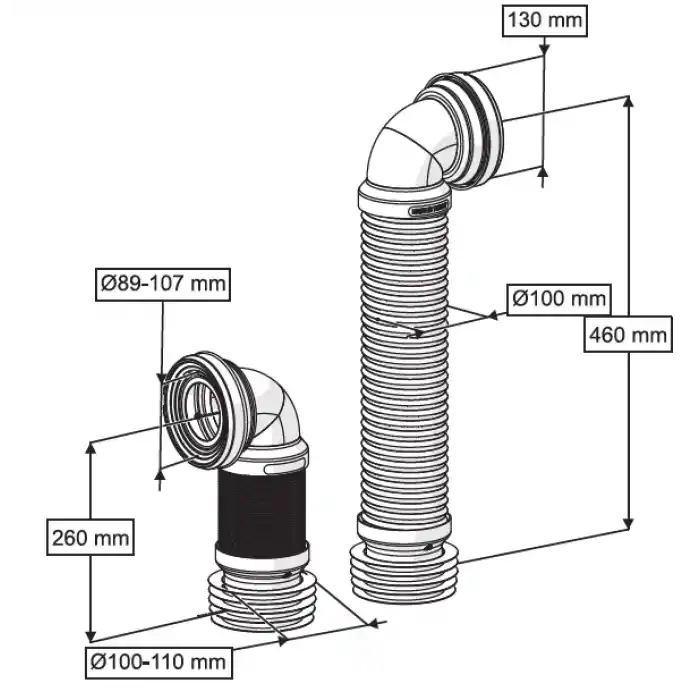 130 mm

Ø89-107 mm

Ø100 mm

460 mm

260 mm

Ø100-110 mm