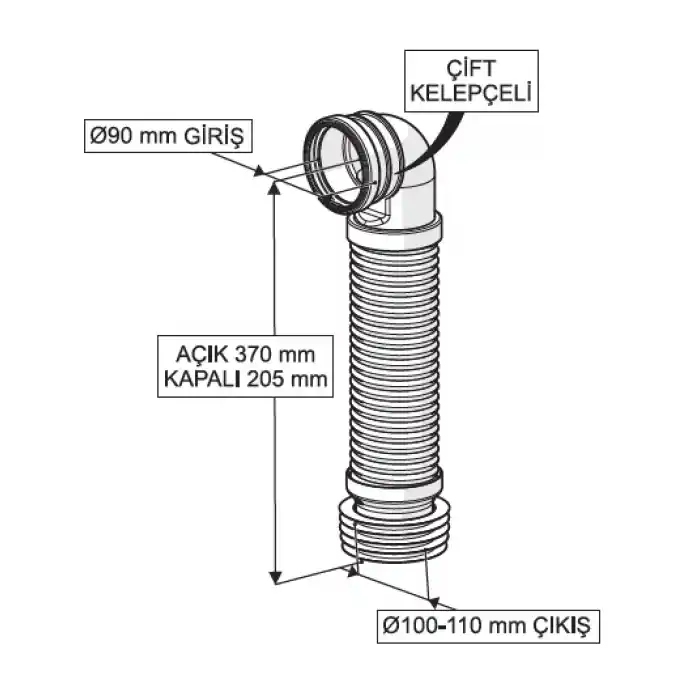 ÇİFT KELEPÇELİ

Ø90 mm GİRİŞ

AÇIK 370 mm
KAPALI 205 mm

Ø100-110 mm ÇIKIŞ