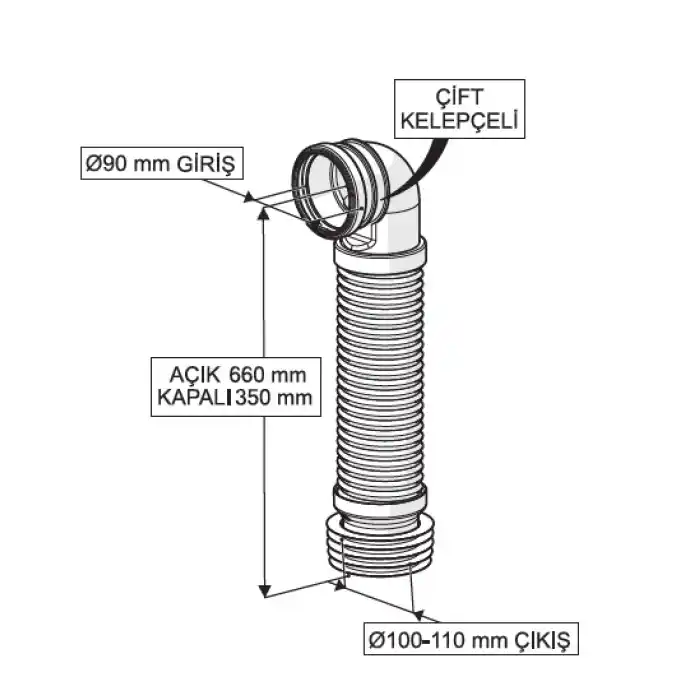 ÇİFT KELEPÇELİ

Ø90 mm GİRİŞ

AÇIK 660 mm
KAPALI 350 mm

Ø100-110 mm ÇIKIŞ