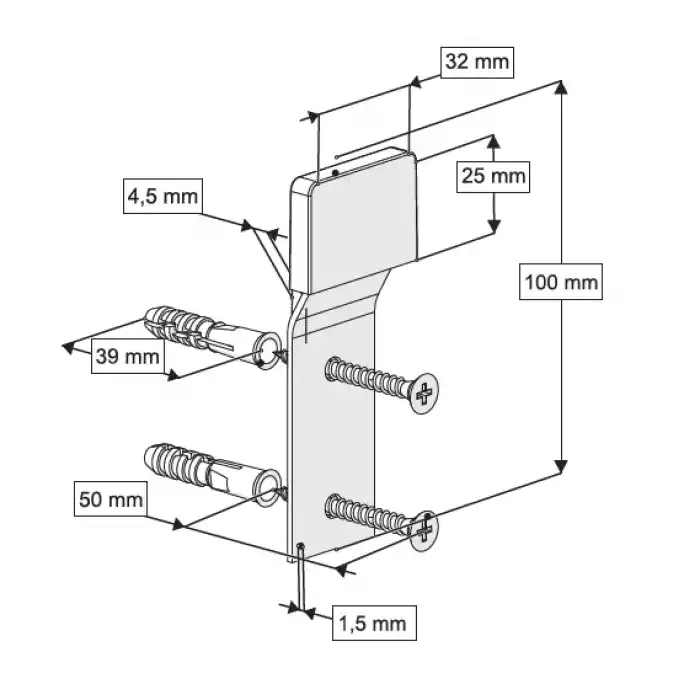 32 mm

25 mm

4,5 mm

100 mm

39 mm

50 mm

1,5 mm