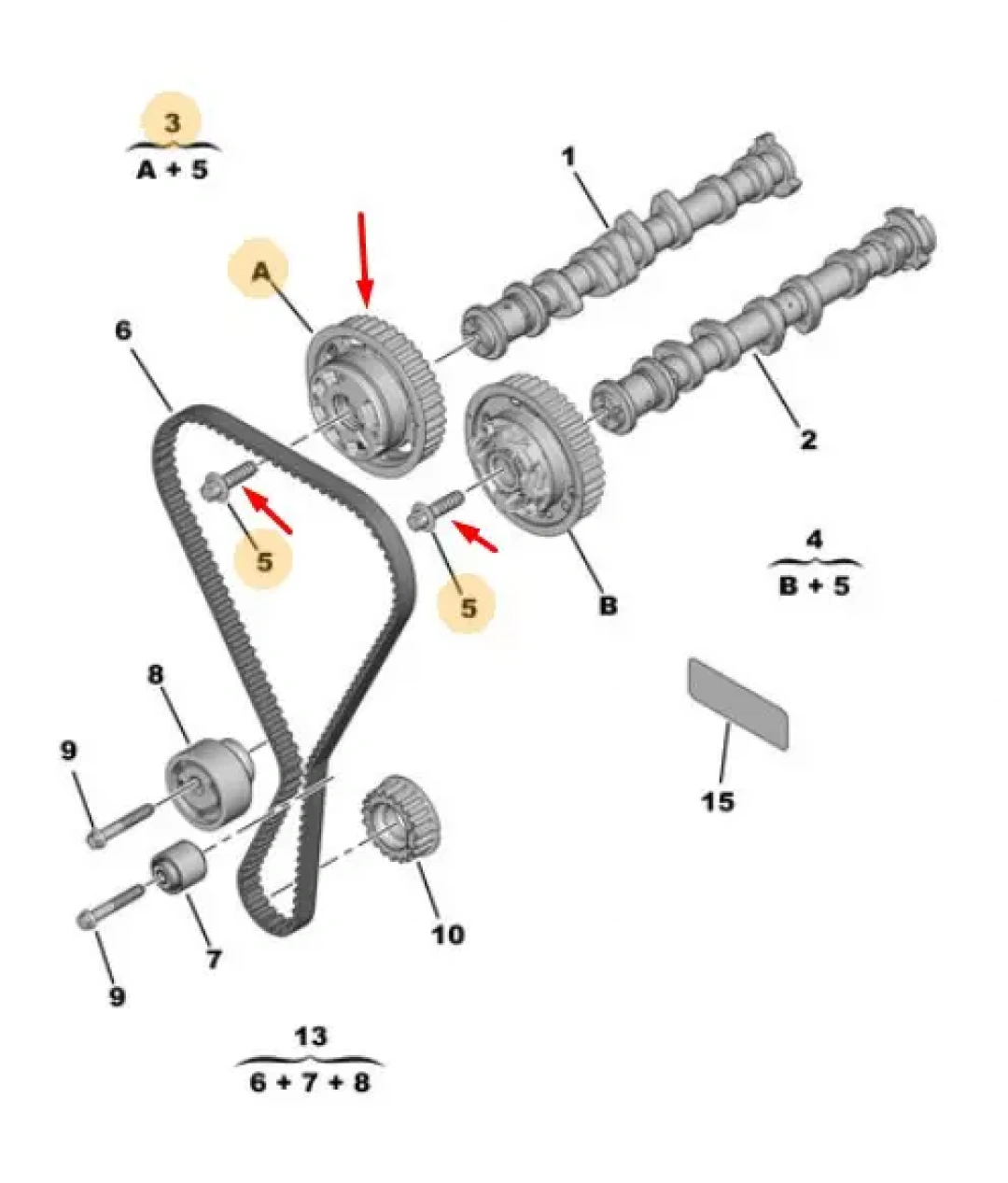 3
A + 5

1

A

6

2

5

5

B

4
B + 5

8

9

15

10

7

9

13
6 + 7 + 8