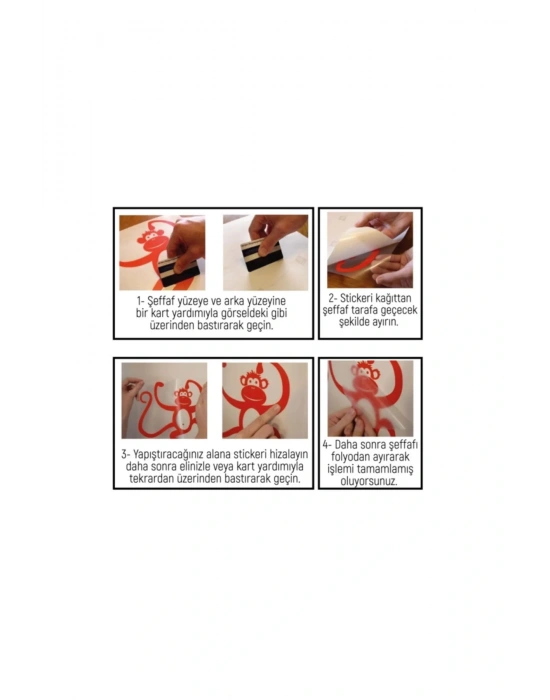 1- Şeffaf yüzeye ve arka yüzeyine bir kart yardımıyla görseldeki gibi üzerinden bastırarak geçin.

2- Stickeri kağıttan şeffaf tarafa geçecek şekilde ayırın.

3- Yapıştıracağınız alana stickeri hizalayın daha sonra elinizle veya kart yardımıyla tekrardan üzerinden bastırarak geçin.

4- Daha sonra şeffafı folyodan ayırarak işlemi tamamlamış oluyorsunuz.