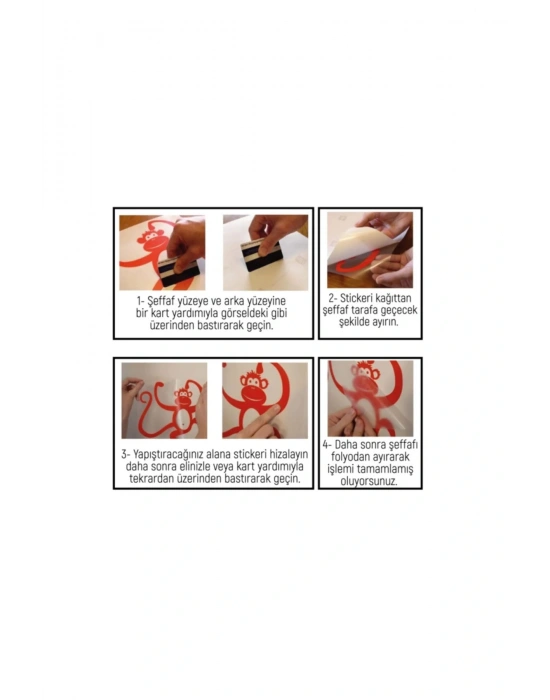 1- Şeffaf yüzeye ve arka yüzeyine bir kart yardımıyla görseldeki gibi üzerinden bastırarak geçin.

2- Stickeri kağıttan şeffaf tarafa geçecek şekilde ayırın.

3- Yapıştıracağınız alana stickeri hizalayın daha sonra elinizle veya kart yardımıyla tekrardan üzerinden bastırarak geçin.

4- Daha sonra şeffafı folyodan ayırarak işlemi tamamlamış oluyorsunuz.