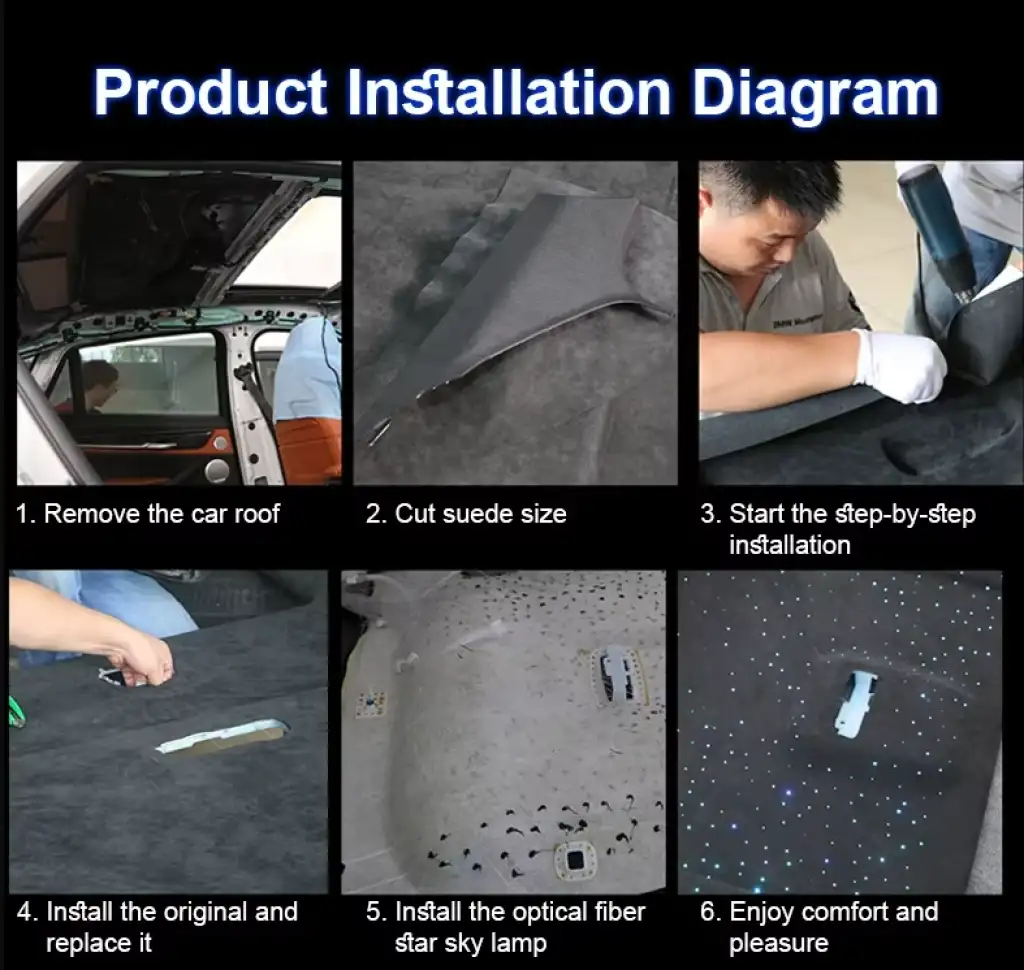 Product Installation Diagram

1. Remove the car roof

2. Cut suede size

3. Start the step-by-step installation

4. Install the original and replace it

5. Install the optical fiber star sky lamp

6. Enjoy comfort and pleasure