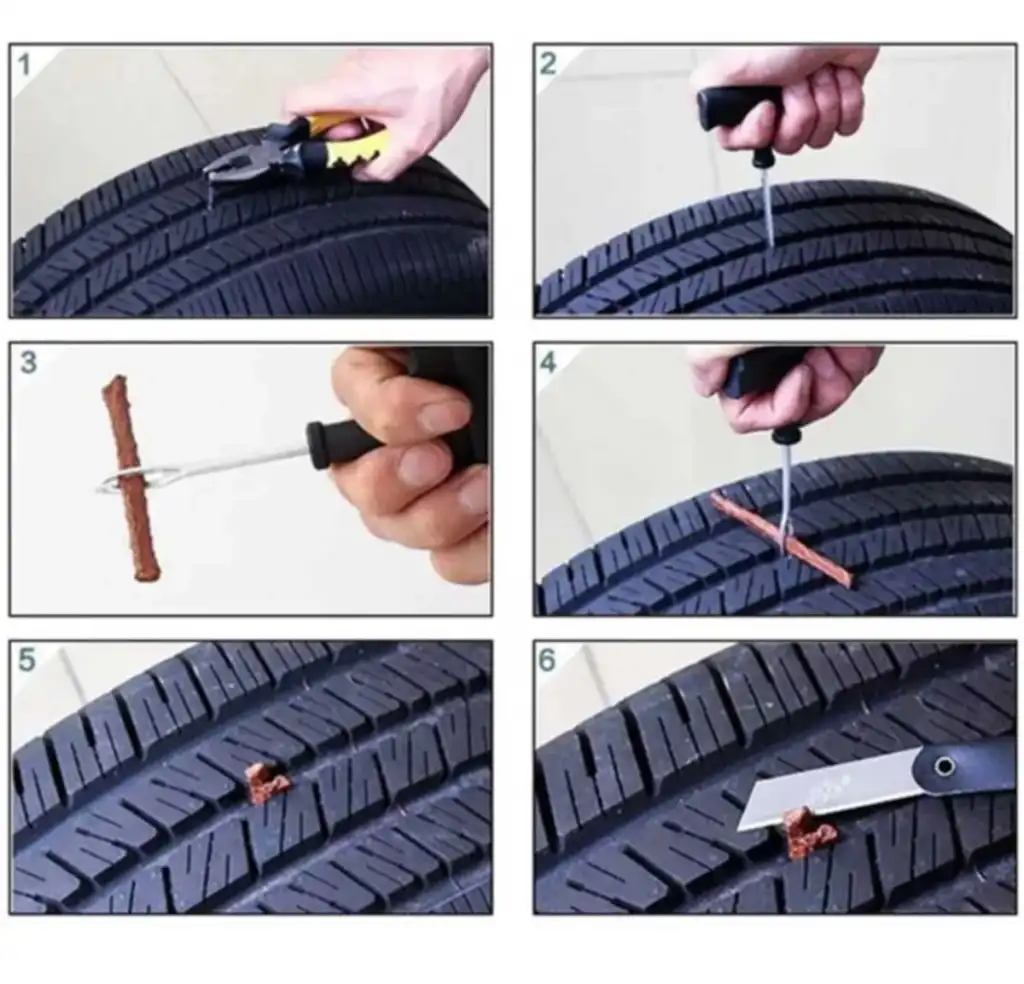 1

2

3

4

5

6