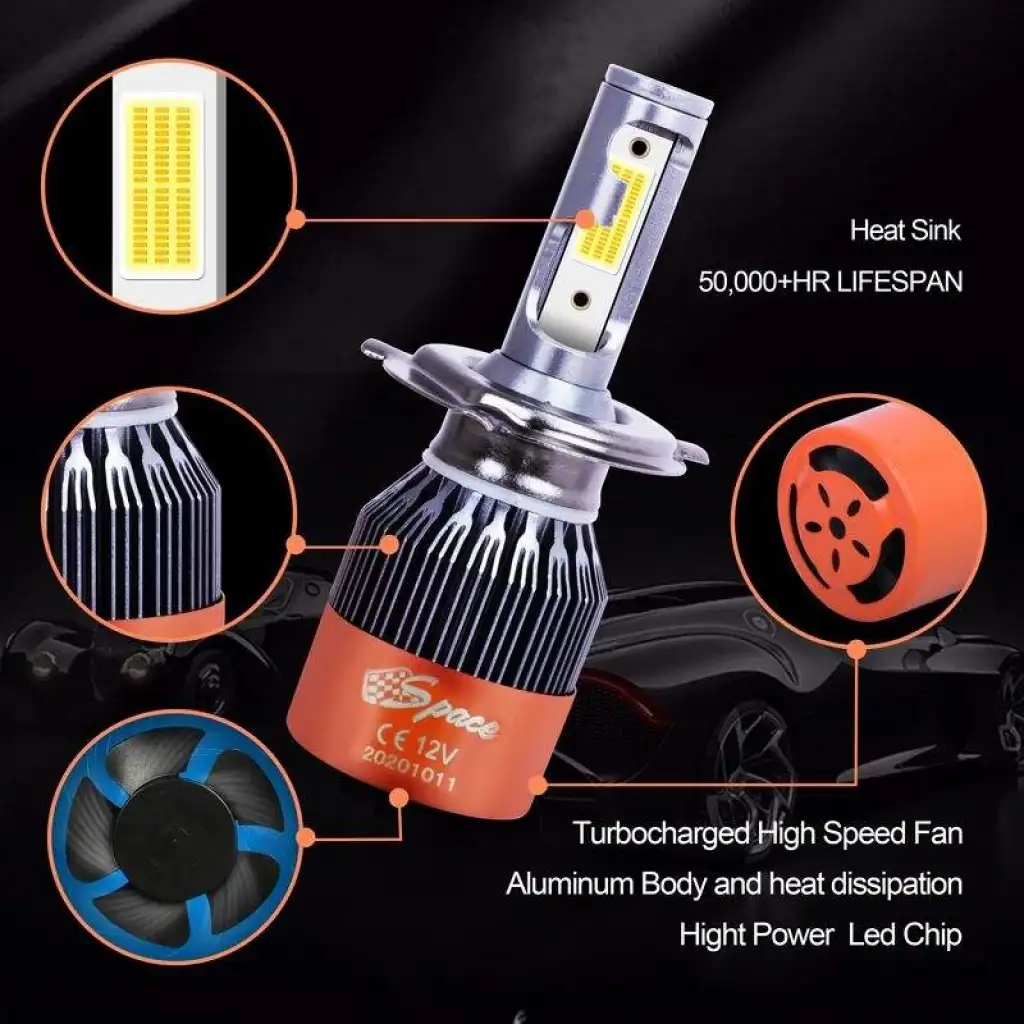 Heat Sink

50,000+HR LIFESPAN

Space
CE 12V
20201011

Turbocharged High Speed Fan

Aluminum Body and heat dissipation

Hight Power Led Chip