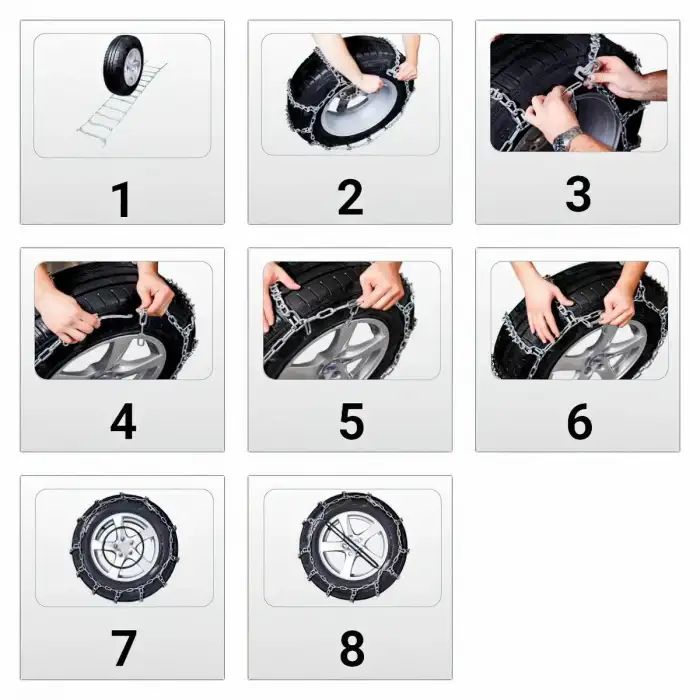 1

2

3

4

5

6

7

8