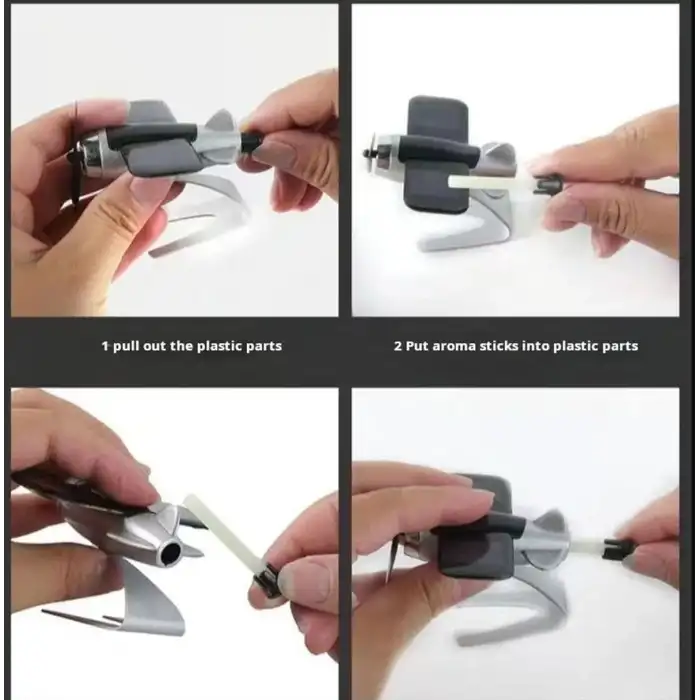 1 pull out the plastic parts

2 Put aroma sticks into plastic parts