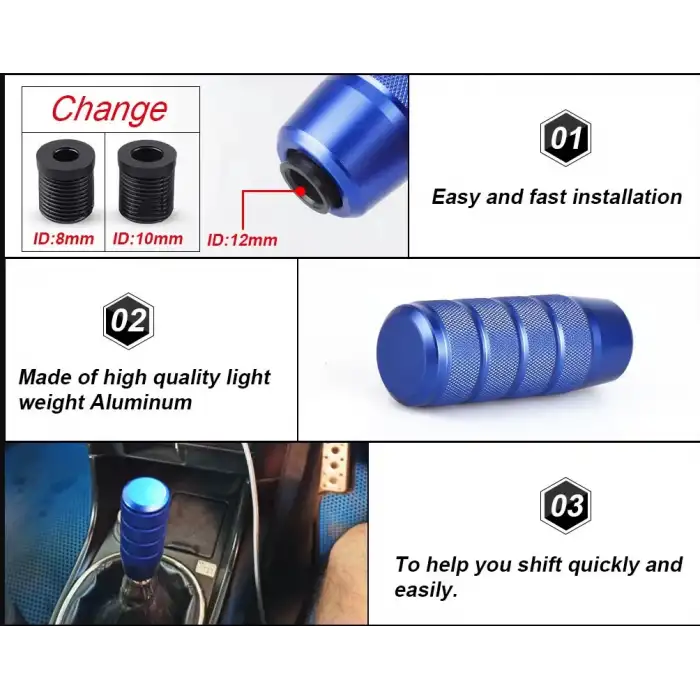 Change

ID:8mm ID:10mm ID:12mm

01

Easy and fast installation

02

Made of high quality light weight Aluminum

03

To help you shift quickly and easily.