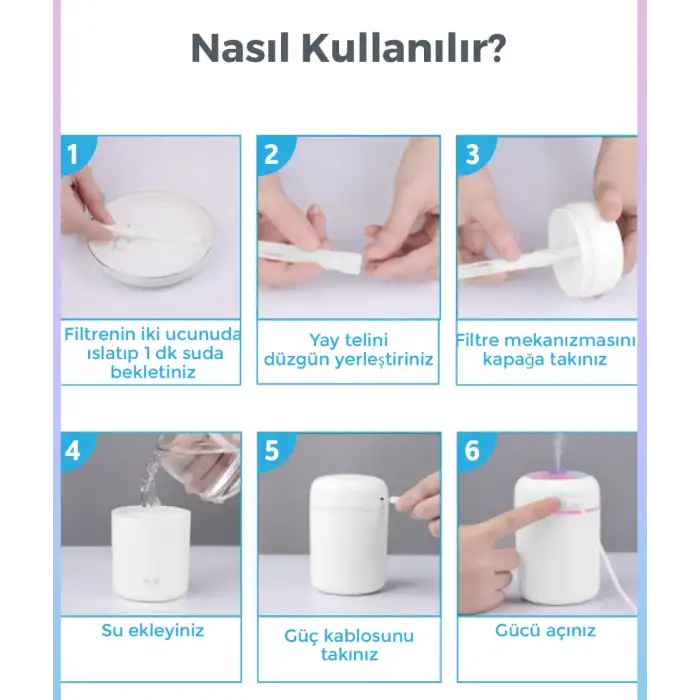 Nasıl Kullanılır?

1

Filtrenin iki ucunuda ıslatıp 1 dk suda bekletiniz

2

Yay telini düzgün yerleştiriniz

3

Filtre mekanızmasını kapağa takınız

4

Su ekleyiniz

5

Güç kablosunu takınız

6

Gücü açınız