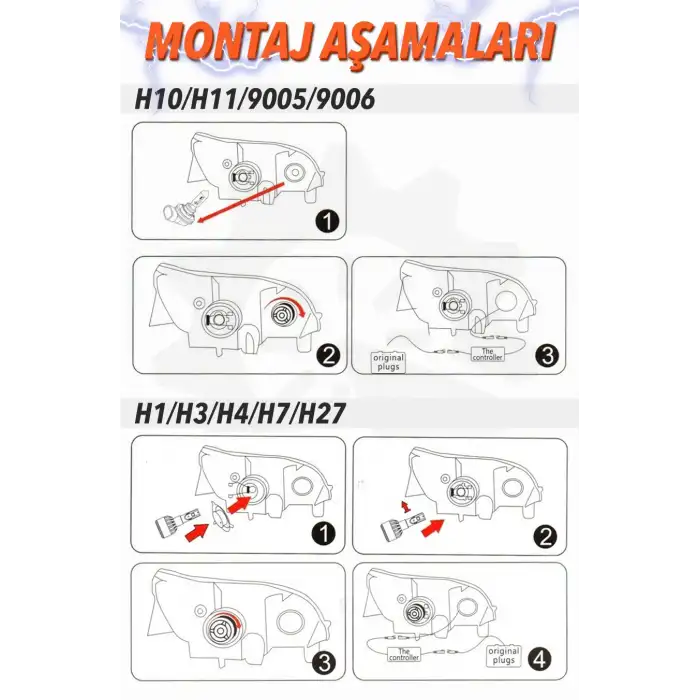 MONTAJ AŞAMALARI

H10/H11/9005/9006

1

2

original plugs

The controller

3

H1/H3/H4/H7/H27

1

2

3

The controller

original plugs

4