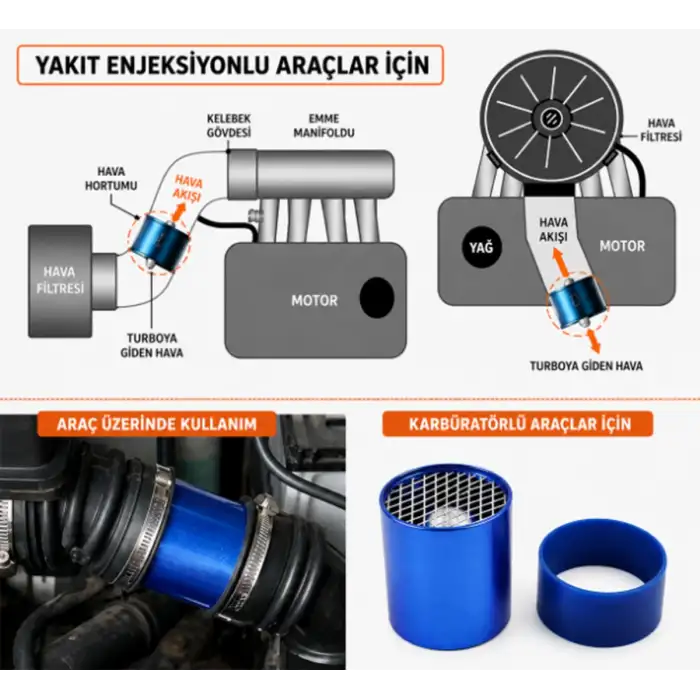 YAKIT ENJEKSİYONLU ARAÇLAR İÇİN

KELEBEK GÖVDESİ

EMME MANİFOLDU

HAVA HORTUMU

HAVA AKIŞI

HAVA FİLTRESİ

MOTOR

TURBOYA GİDEN HAVA

HAVA FİLTRESİ

YAĞ

HAVA AKIŞI

MOTOR

TURBOYA GİDEN HAVA

ARAÇ ÜZERİNDE KULLANIM

KARBÜRATÖRLÜ ARAÇLAR İÇİN