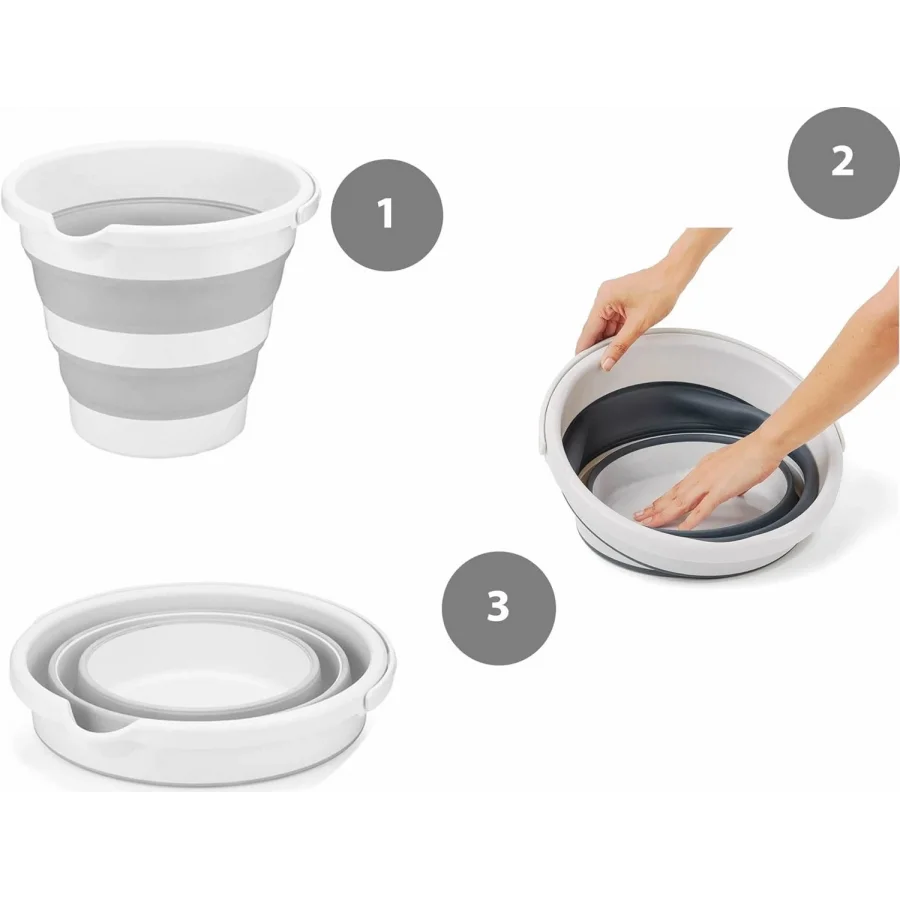 1

2

3