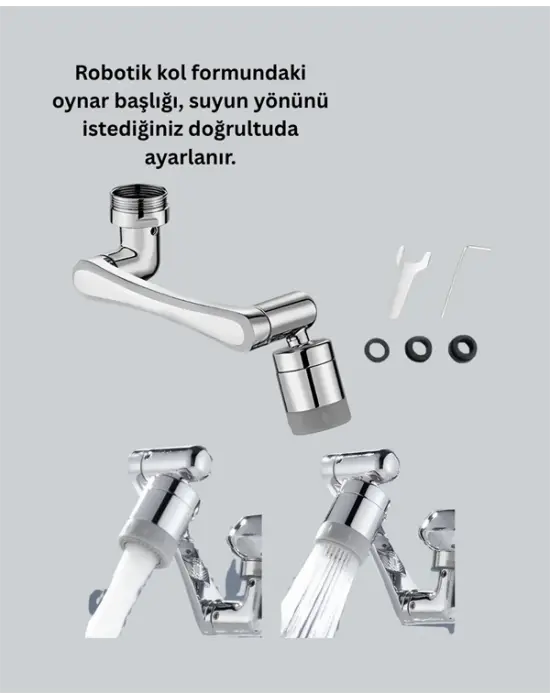 Robotik kol formundaki oynar başlığı, suyun yönünü istediğiniz doğrultuda ayarlanır.