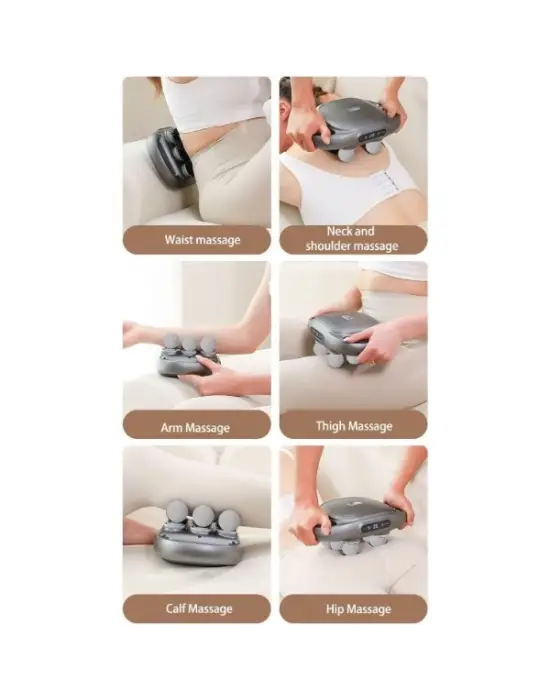 Waist massage

Neck and shoulder massage

Arm Massage

Thigh Massage

Calf Massage

Hip Massage