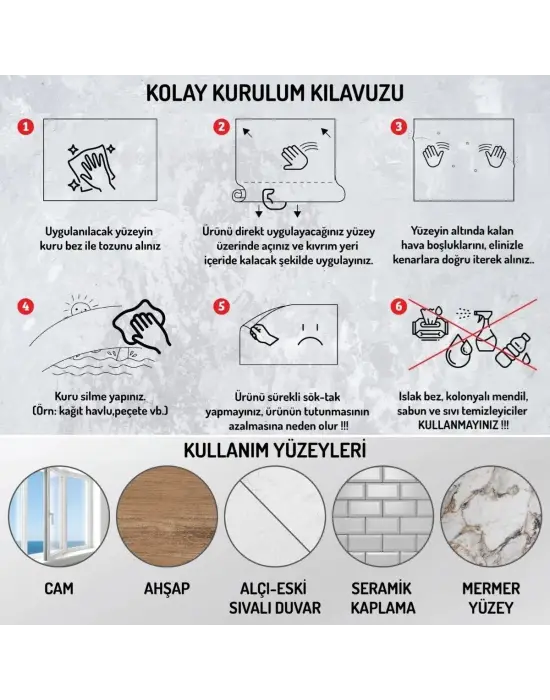 KOLAY KURULUM KILAVUZU

1

Uygulanılacak yüzeyin kuru bez ile tozunu alınız

2

Ürünü direkt uygulayacağınız yüzey üzerinde açınız ve kıvrım yeri içeride kalacak şekilde uygulayınız.

3

Yüzeyin altında kalan hava boşluklarını, elinizle kenarlara doğru iterek alınız..

4

Kuru silme yapınız. (Örn: kağıt havlu,peçete vb.)

5

Ürünü sürekli sök-tak yapmayınız, ürünün tutunmasının azalmasına neden olur !!!

6

Islak bez, kolonyalı mendil, sabun ve sıvı temizleyiciler KULLANMAYINIZ !!!

KULLANIM YÜZEYLERİ

CAM

AHŞAP

ALÇI-ESKİ SIVALI DUVAR

SERAMİK KAPLAMA

MERMER YÜZEY