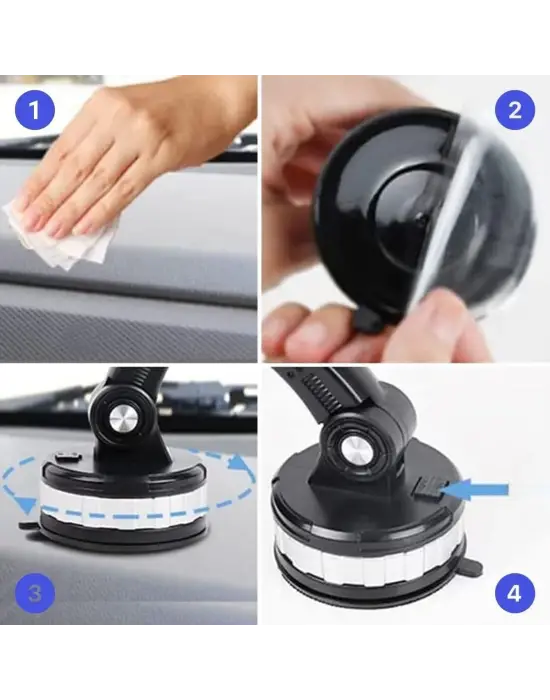 1

2

3

4