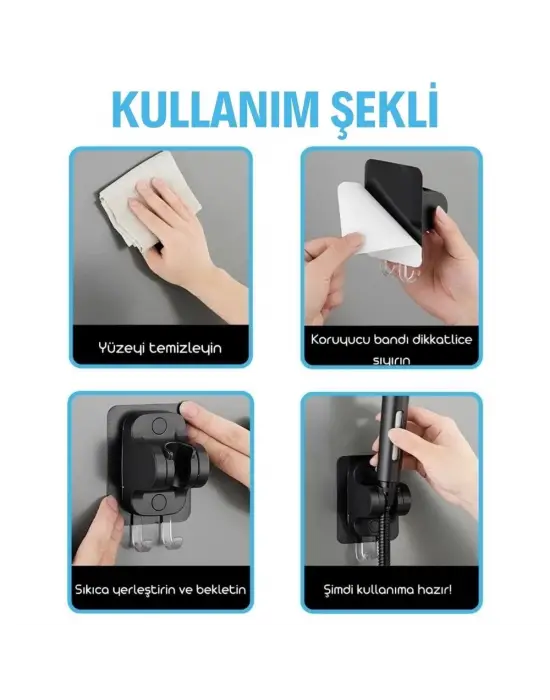 KULLANIM ŞEKLİ

Yüzeyi temizleyin

Koruyucu bandı dikkatlice sıyırın

Sıkıca yerleştirin ve bekletin

Şimdi kullanıma hazır!