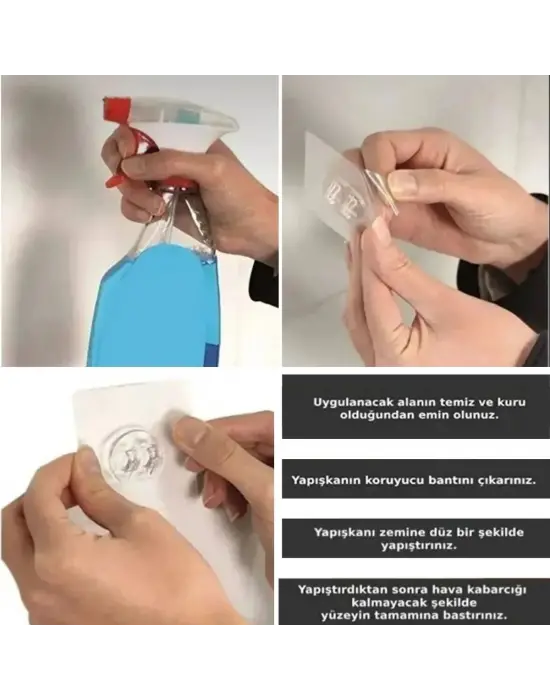 Uygulanacak alanın temiz ve kuru olduğundan emin olunuz.

Yapışkanın koruyucu bantını çıkarınız.

Yapışkanı zemine düz bir şekilde yapıştırınız.

Yapıştırdıktan sonra hava kabarcığı kalmayacak şekilde yüzeyin tamamına bastırınız.