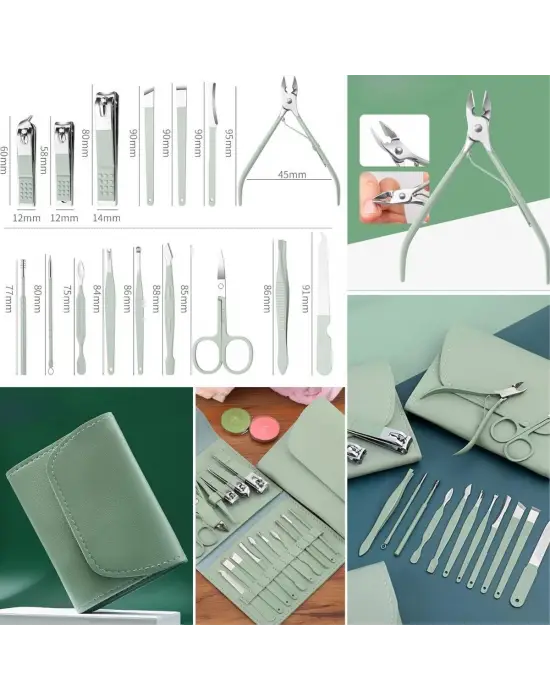 60mm
58mm
80mm
90mm
90mm
90mm
95mm
45mm
12mm
12mm
14mm
77mm
80mm
75mm
84mm
86mm
88mm
85mm
86mm
91mm