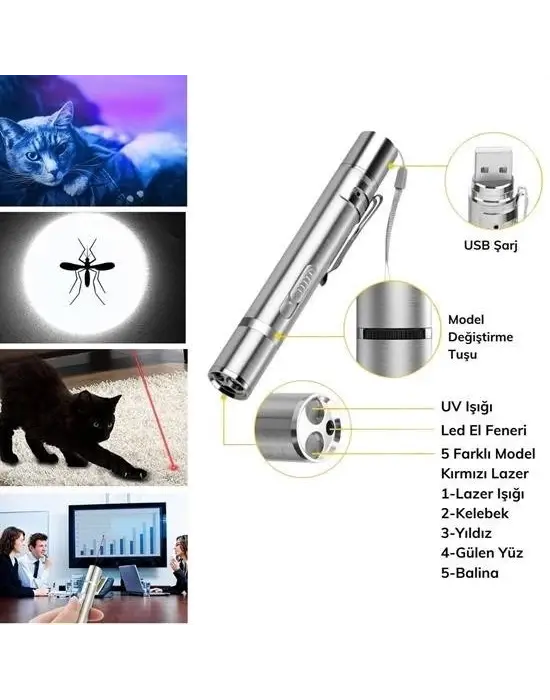 USB Şarj

Model Değiştirme Tuşu

UV Işığı

Led El Feneri

5 Farklı Model Kırmızı Lazer
1-Lazer Işığı
2-Kelebek
3-Yıldız
4-Gülen Yüz
5-Balina