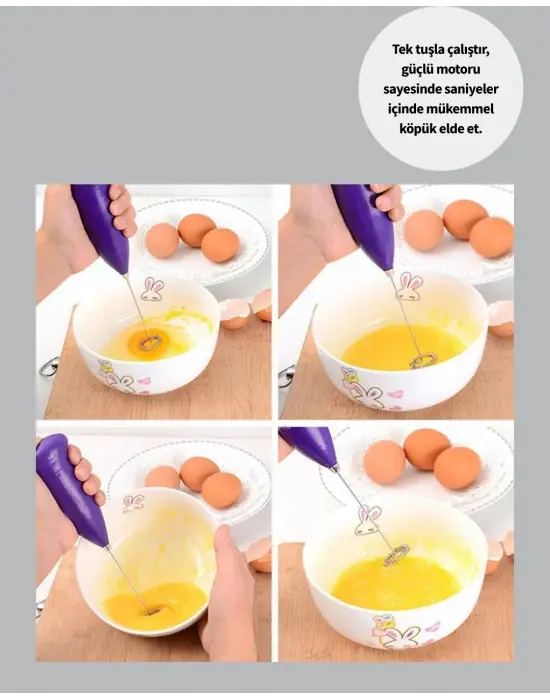 Tek tuşla çalıştır, güçlü motoru sayesinde saniyeler içinde mükemmel köpük elde et.