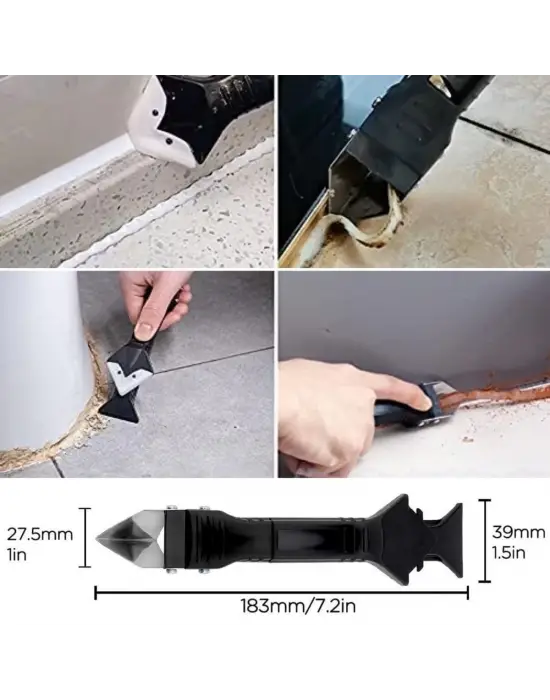 27.5mm
1in

39mm
1.5in

183mm/7.2in