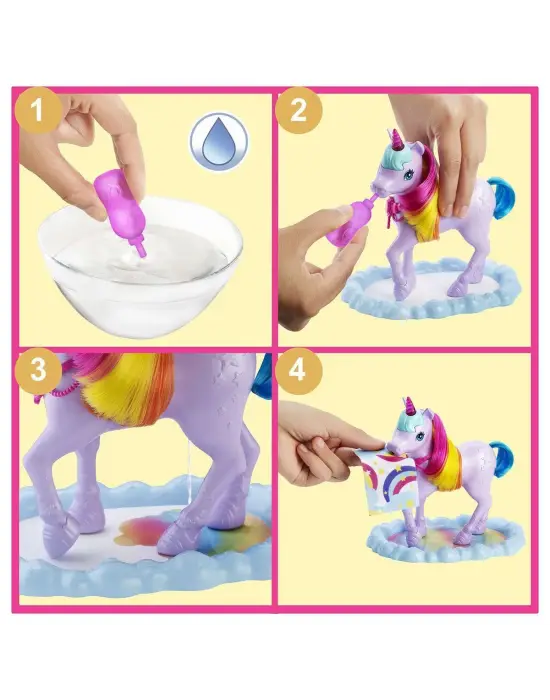 1

2

3

4