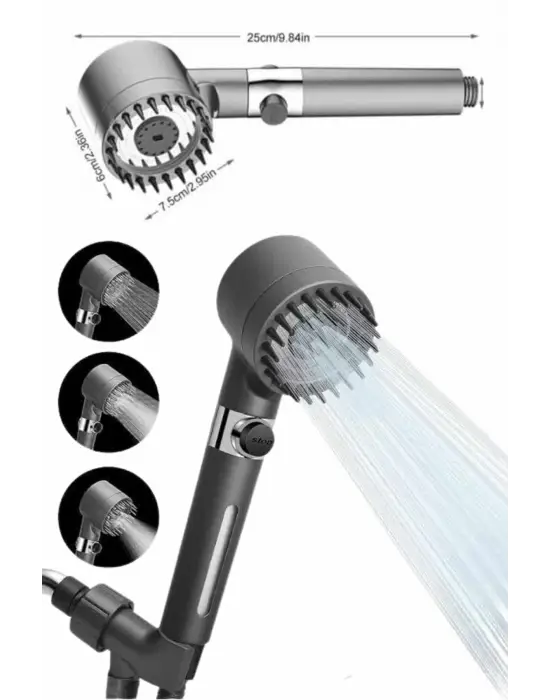 25cm/9.84in

6cm/2.36in

7.5cm/2.95in

stop