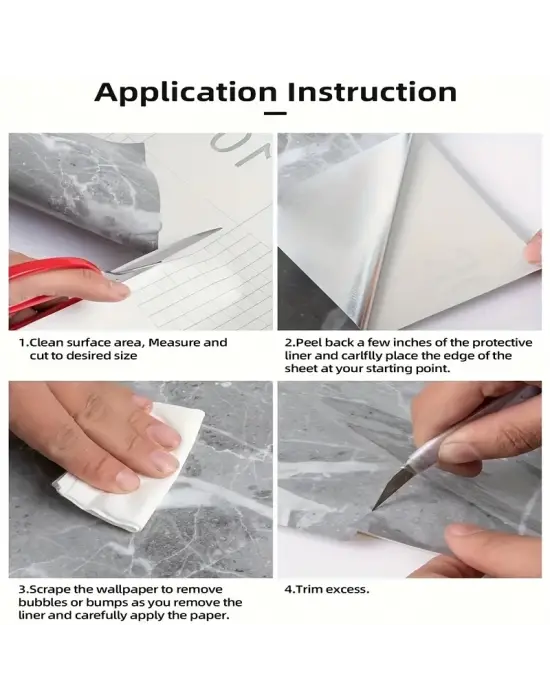 Application Instruction

1.Clean surface area, Measure and cut to desired size

2.Peel back a few inches of the protective liner and carlflly place the edge of the sheet at your starting point.

3.Scrape the wallpaper to remove bubbles or bumps as you remove the liner and carefully apply the paper.

4.Trim excess.