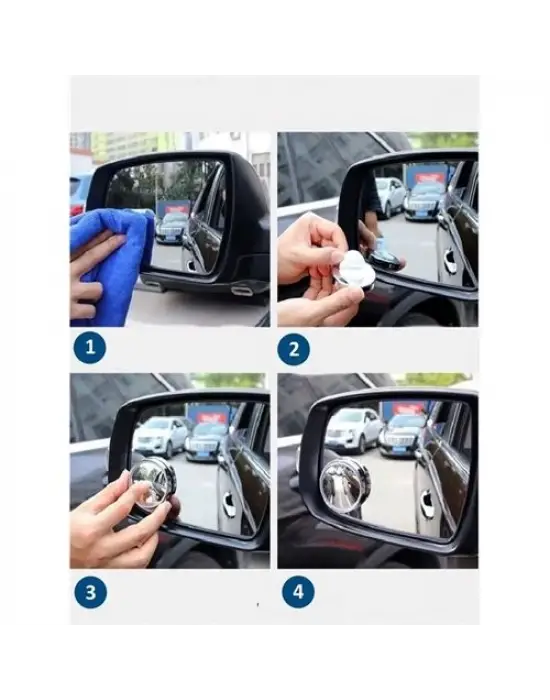 1

2

3

4