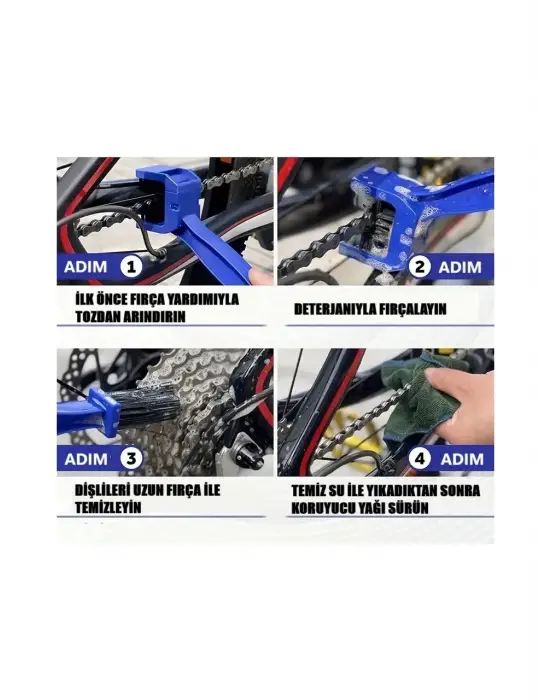 ADIM 1

İLK ÖNCE FIRÇA YARDIMIYLA TOZDAN ARINDIRIN

2 ADIM

DETERJANIYLA FIRÇALAYIN

ADIM 3

DİŞLİLERİ UZUN FIRÇA İLE TEMİZLEYİN

4 ADIM

TEMİZ SU İLE YIKADIKTAN SONRA KORUYUCU YAĞI SÜRÜN