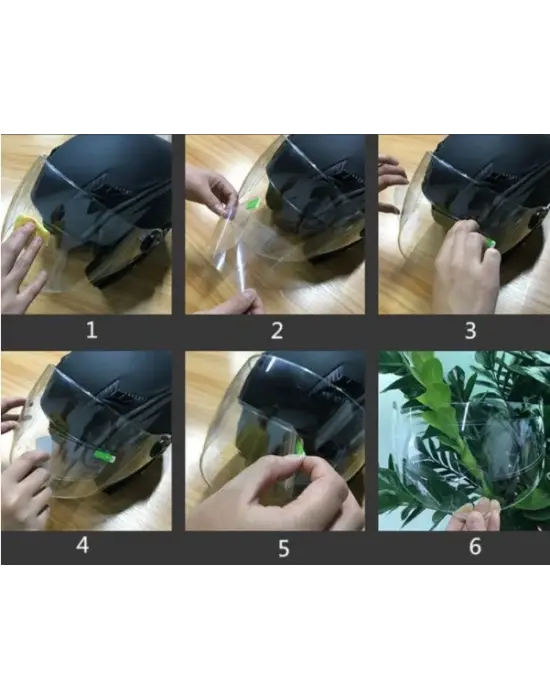 1
2
3
4
5
6