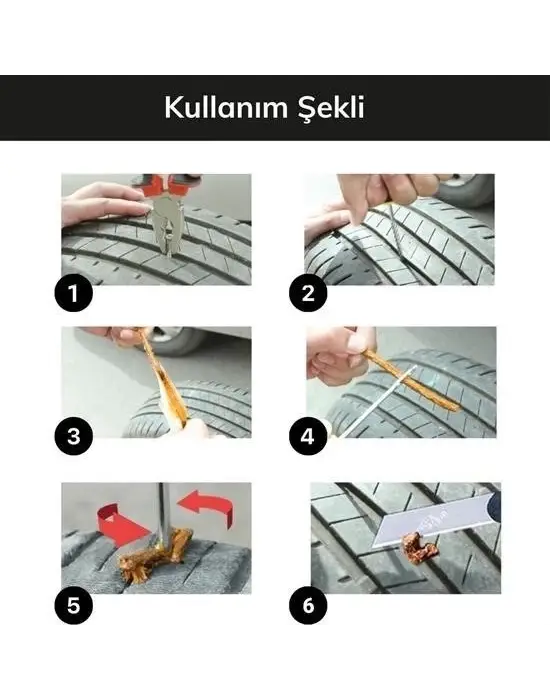 Kullanım Şekli

1

2

3

4

5

6