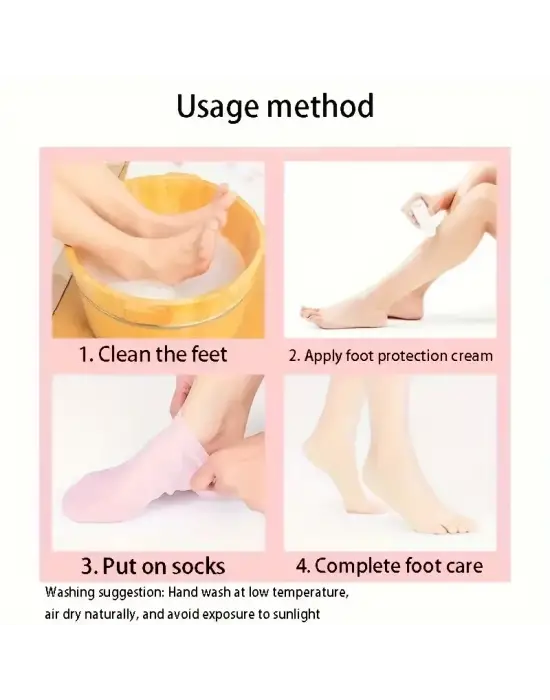 Usage method

1. Clean the feet

2. Apply foot protection cream

3. Put on socks

4. Complete foot care

Washing suggestion: Hand wash at low temperature, air dry naturally, and avoid exposure to sunlight