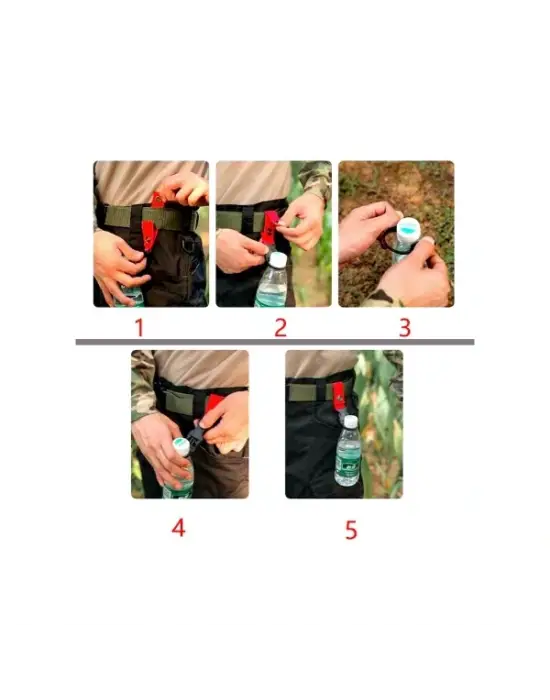 1

2

3

4

5